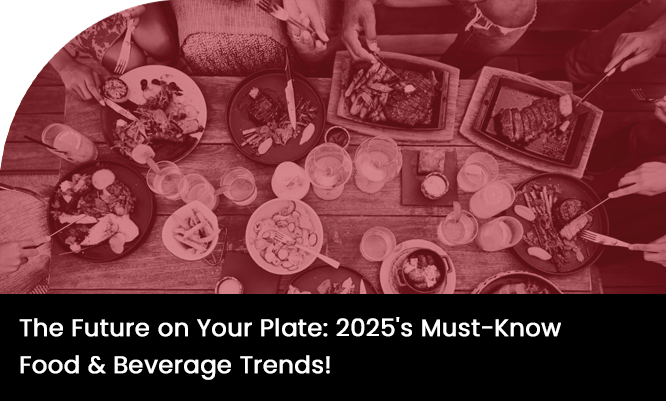 The Future on Your Plate: 2025's Must-Know Food & Beverage Trends!