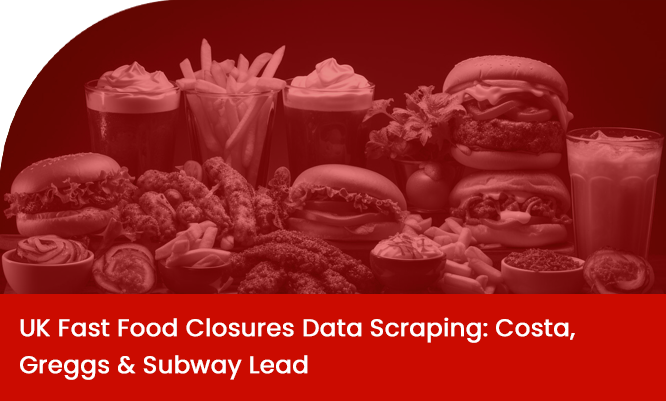 UK Fast Food Closures Data Scraping: Costa, Greggs & Subway Lead